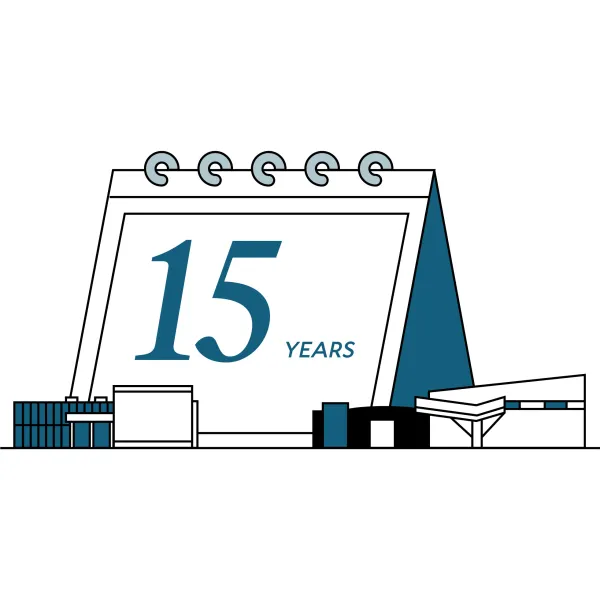 15 YEARS